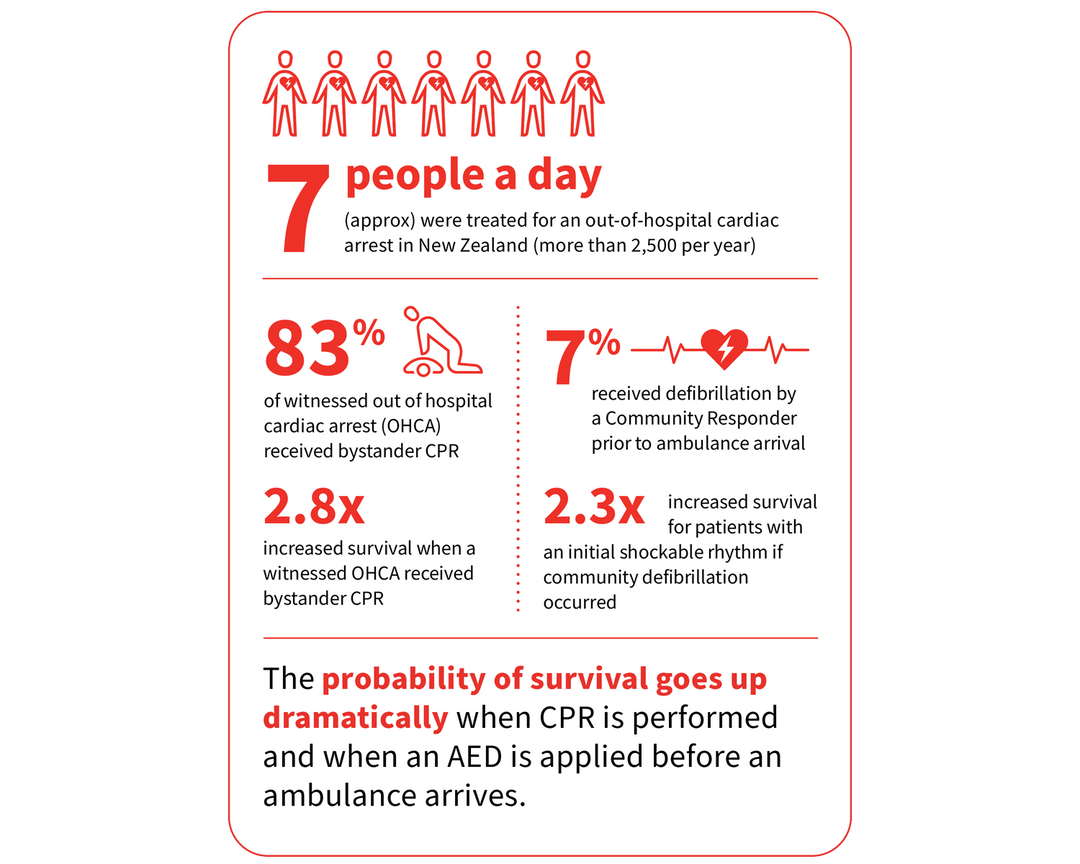 7 people a day
(approx) were treated for an out-of-hospital cardiac arrest in New Zealand (more than 2,500 per year)

83%
of witnessed out of hospital cardiac arrest (OHCA) received bystander CPR

2.8x
increased survival when a witnessed OHCA received bystander CPR

7%
received defibrillation by a Community Responder prior to ambulance arrival

2.3x
increased survival for patients with an initial shockable rhythm if community defibrillation occurred

The probability of survival goes up dramatically when CPR is performed and when an AED is applied before an ambulance arrives.